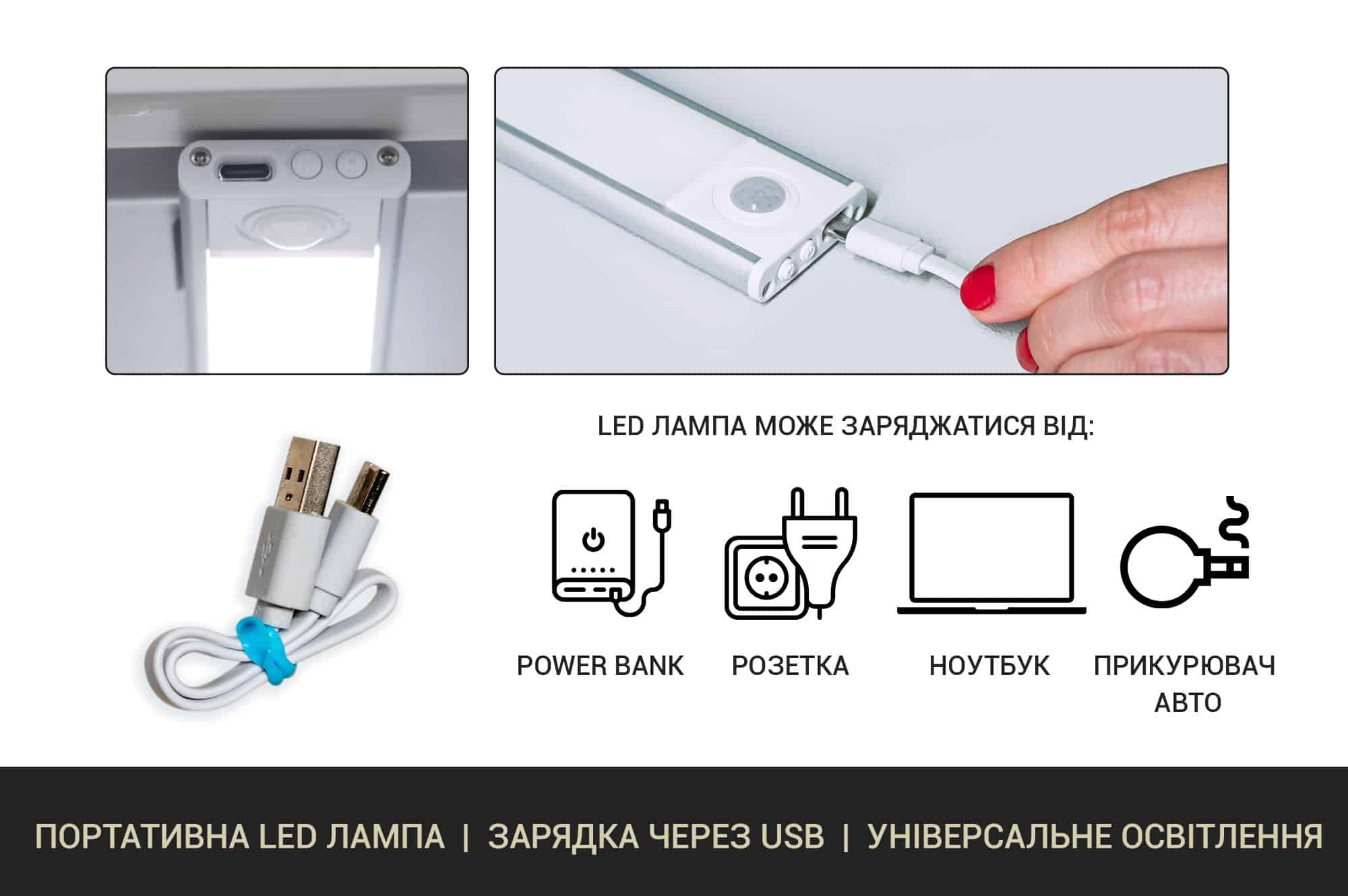 LED ЛАМПА МОЖЕ ЗАРЯДЖАТИСЯ ВІД:

POWER BANK

РОЗЕТКА

НОУТБУК

ПРИКУРЮВАЧ АВТО

ПОРТАТИВНА LED ЛАМПА | ЗАРЯДКА ЧЕРЕЗ USB | УНІВЕРСАЛЬНЕ ОСВІТЛЕННЯ